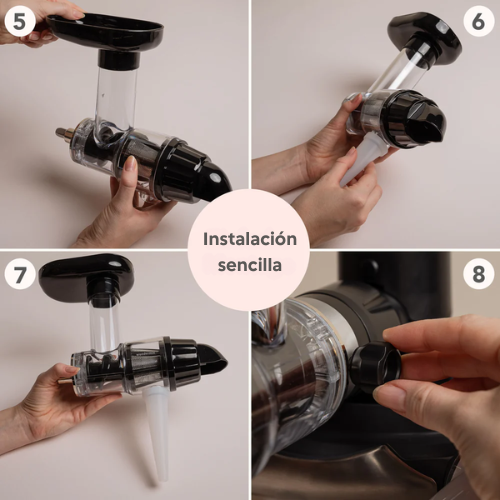 5

6

Instalación sencilla

7

8