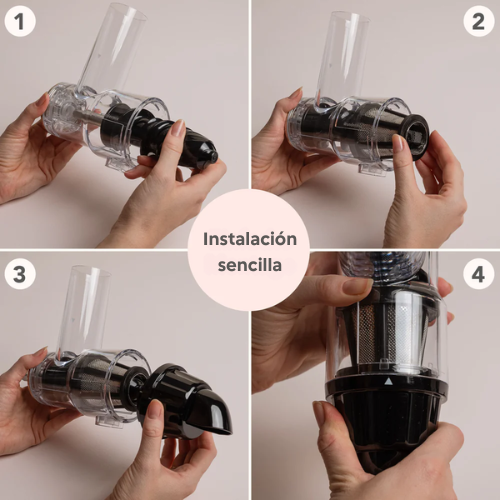 1

2

Instalación sencilla

3

4